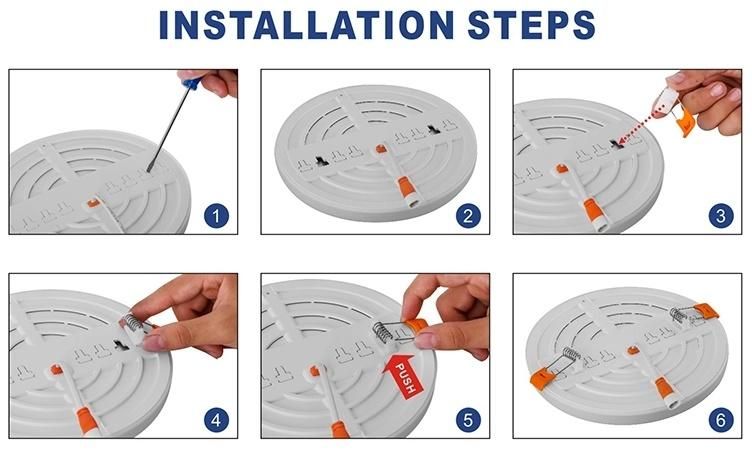 INSTALLATION STEPS

1

2

3

4

PUSH

5

6