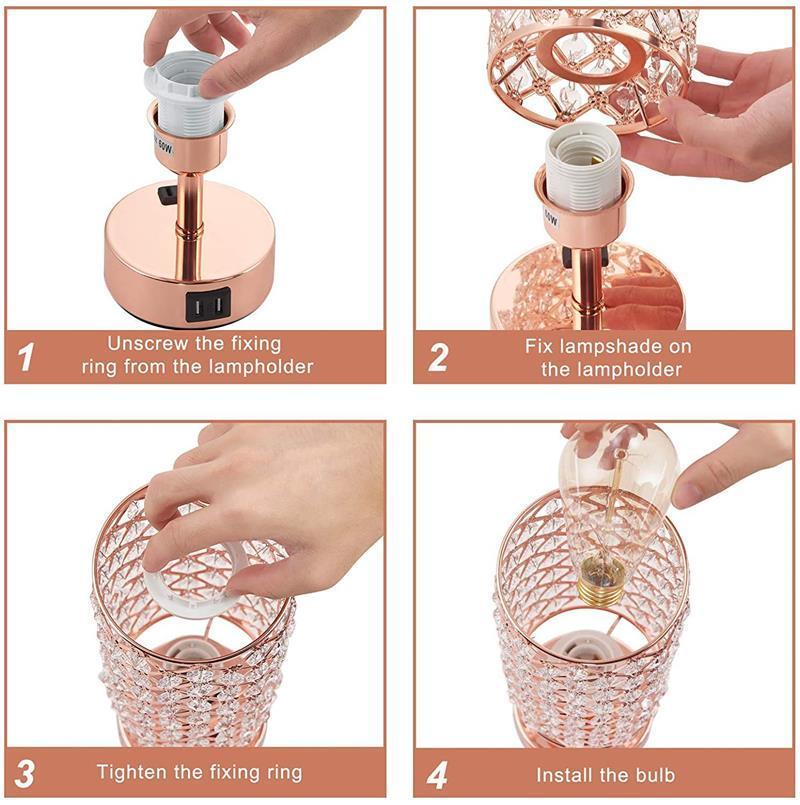 60W

1 Unscrew the fixing ring from the lampholder

60W

2 Fix lampshade on the lampholder

3 Tighten the fixing ring

4 Install the bulb