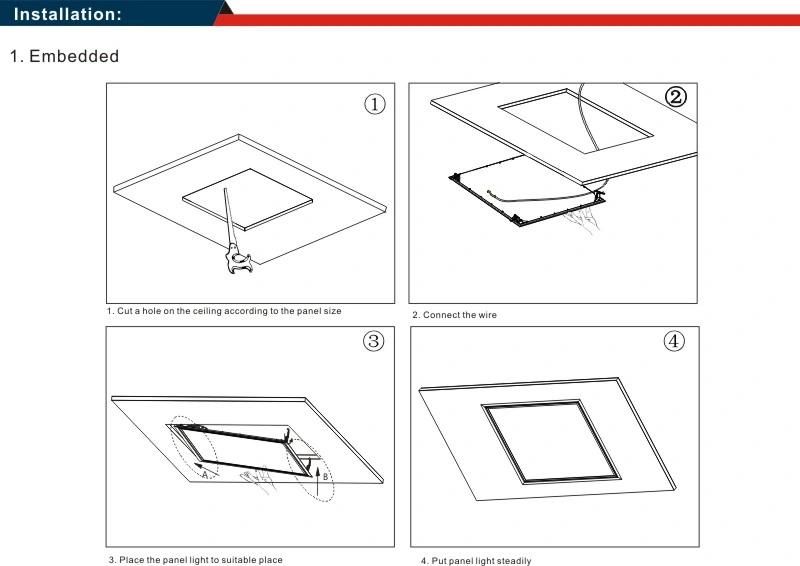 Installation:

1. Embedded

①

1. Cut a hole on the ceiling according to the panel size

②

2. Connect the wire

③

A

B

3. Place the panel light to suitable place

④

4. Put panel light steadily