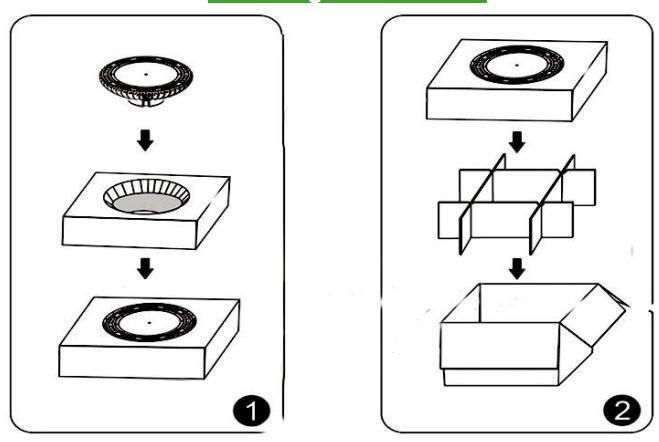 1

2