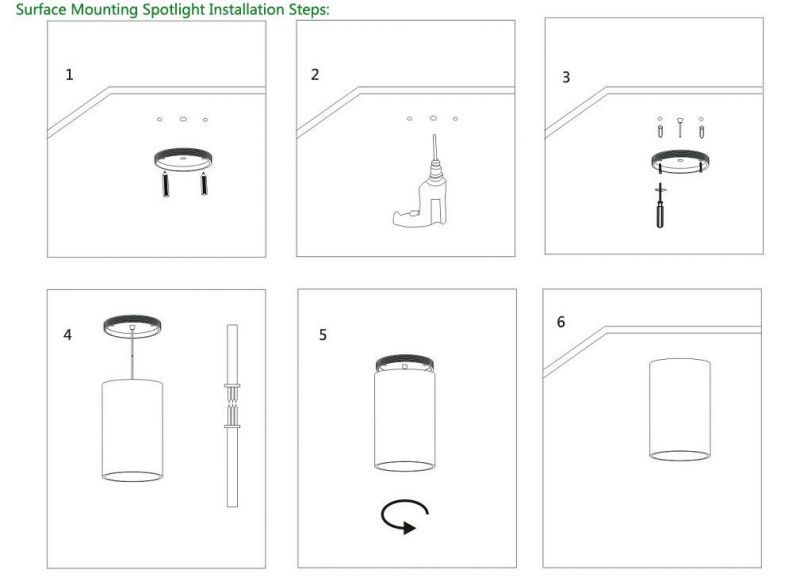 Surface Mounting Spotlight Installation Steps:

1

2

3

4

5

6