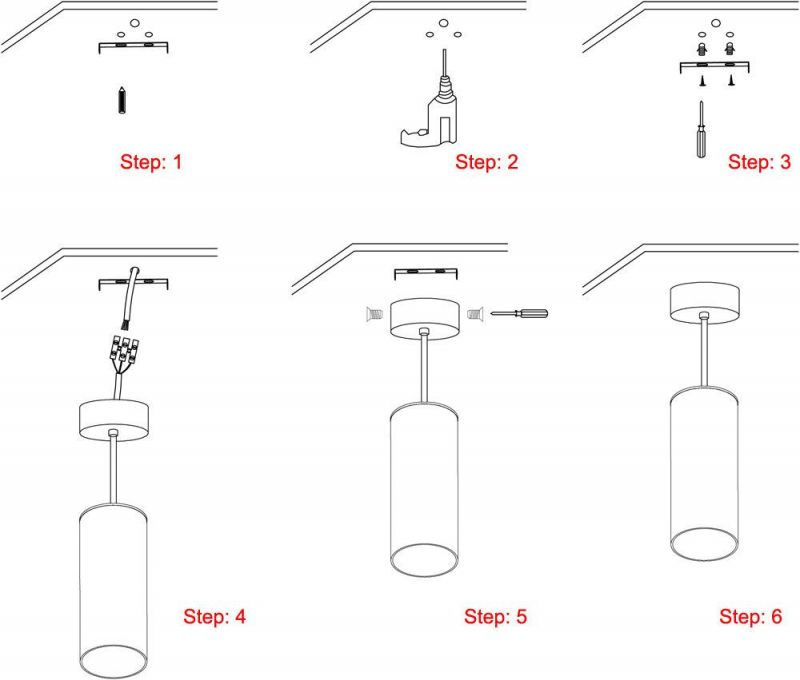 Step: 1

Step: 2

Step: 3

Step: 4

Step: 5

Step: 6