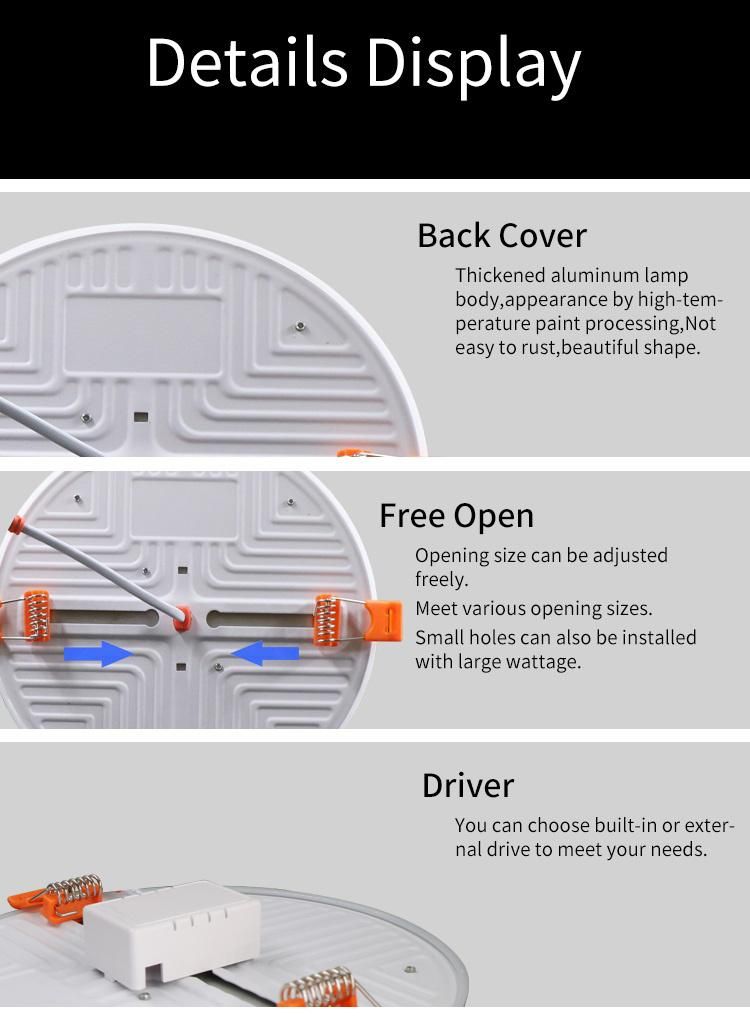 Details Display

Back Cover

Thickened aluminum lamp body,appearance by high-temperature paint processing,Not easy to rust,beautiful shape.

Free Open

Opening size can be adjusted freely.

Meet various opening sizes.

Small holes can also be installed with large wattage.

Driver

You can choose built-in or external drive to meet your needs.