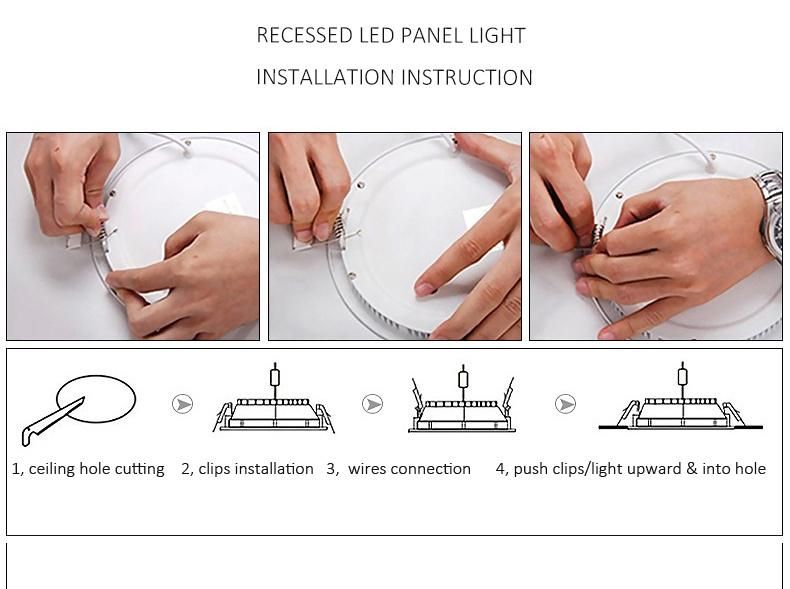 RECESSED LED PANEL LIGHT

INSTALLATION INSTRUCTION

1, ceiling hole cutting 2, clips installation 3, wires connection 4, push clips/light upward & into hole