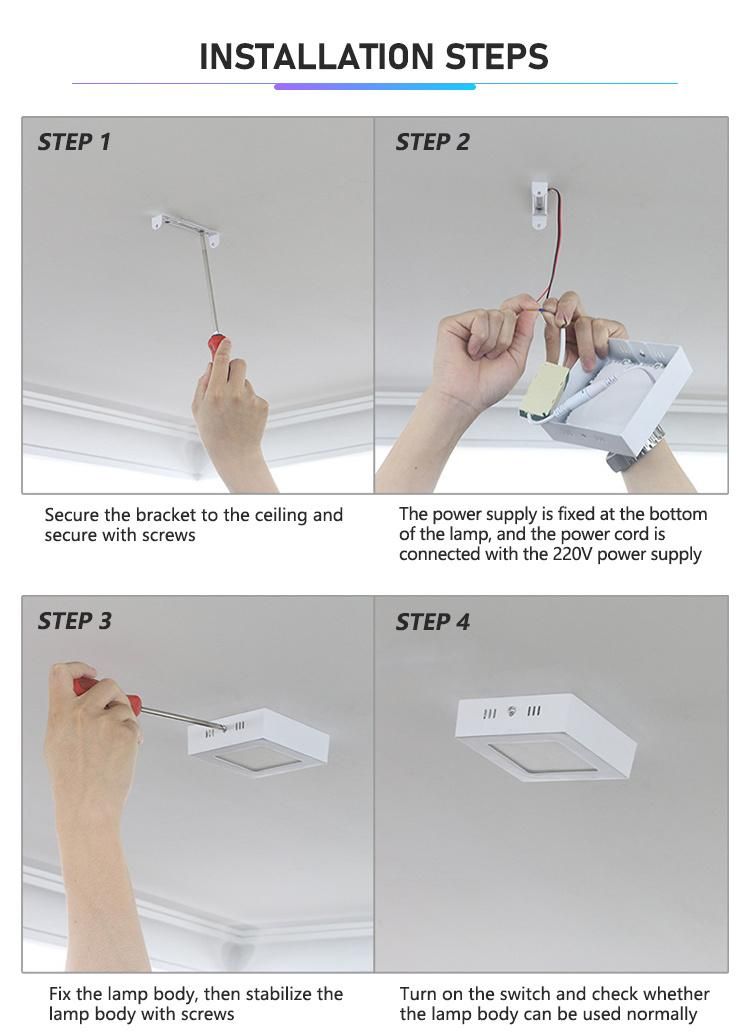 INSTALLATION STEPS

STEP 1

Secure the bracket to the ceiling and secure with screws

STEP 2

The power supply is fixed at the bottom of the lamp, and the power cord is connected with the 220V power supply

STEP 3

Fix the lamp body, then stabilize the lamp body with screws

STEP 4

Turn on the switch and check whether the lamp body can be used normally