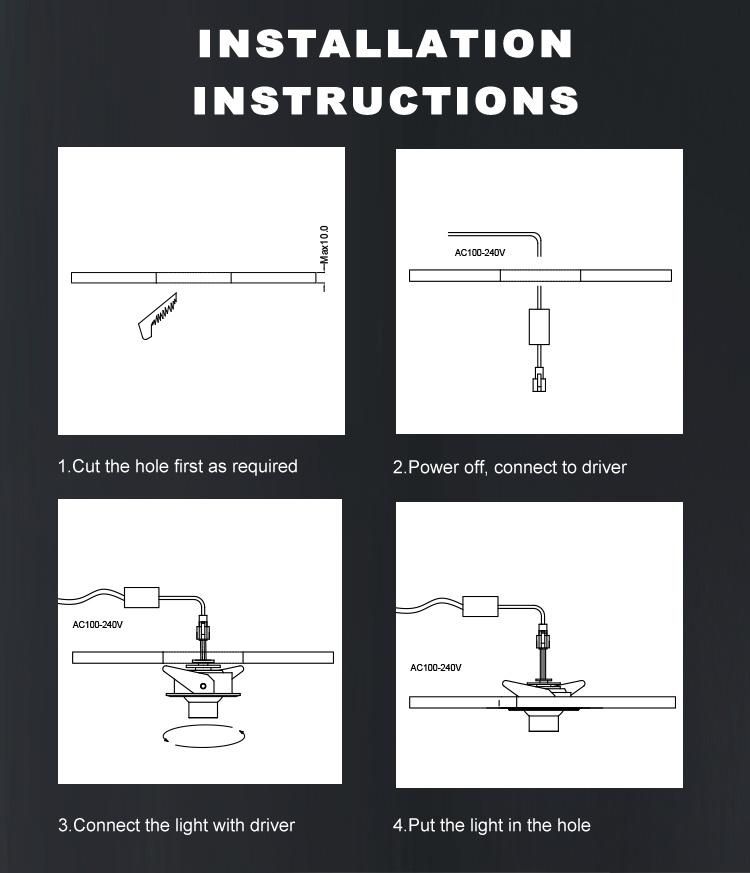 INSTALLATION INSTRUCTIONS

Max10.0

1.Cut the hole first as required

AC100-240V

2.Power off, connect to driver

AC100-240V

3.Connect the light with driver

AC100-240V

4.Put the light in the hole