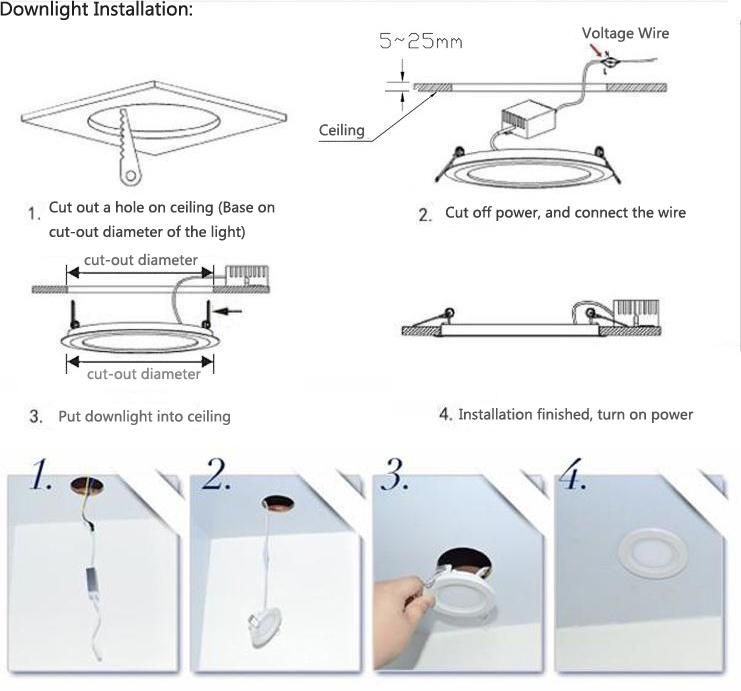 Downlight Installation:

5~25mm

Voltage Wire

Ceiling

1. Cut out a hole on ceiling (Base on cut-out diameter of the light)

2. Cut off power, and connect the wire

cut-out diameter

cut-out diameter

3. Put downlight into ceiling

4. Installation finished, turn on power

1.

2.

3.

4.