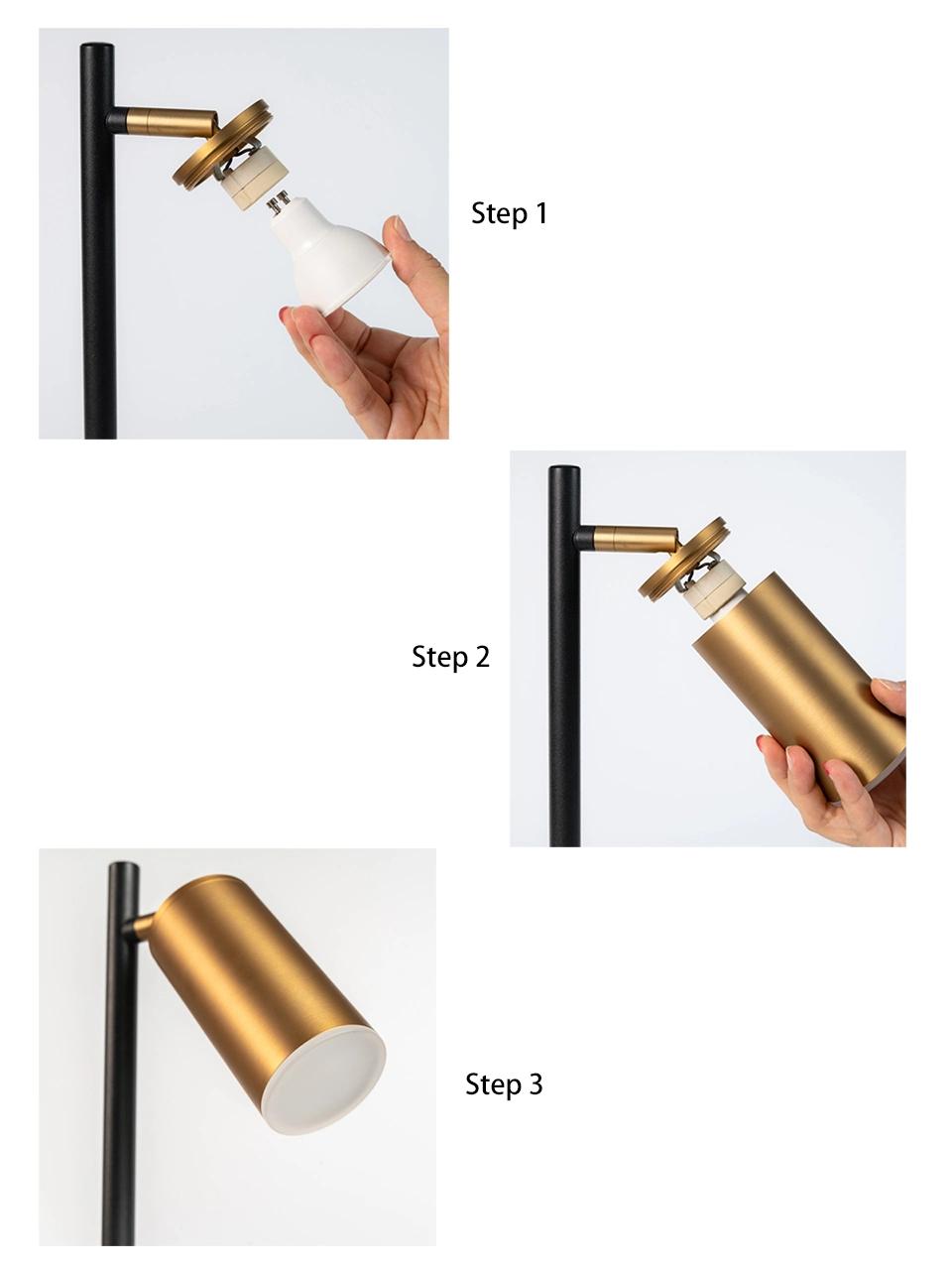 Step 1

Step 2

Step 3