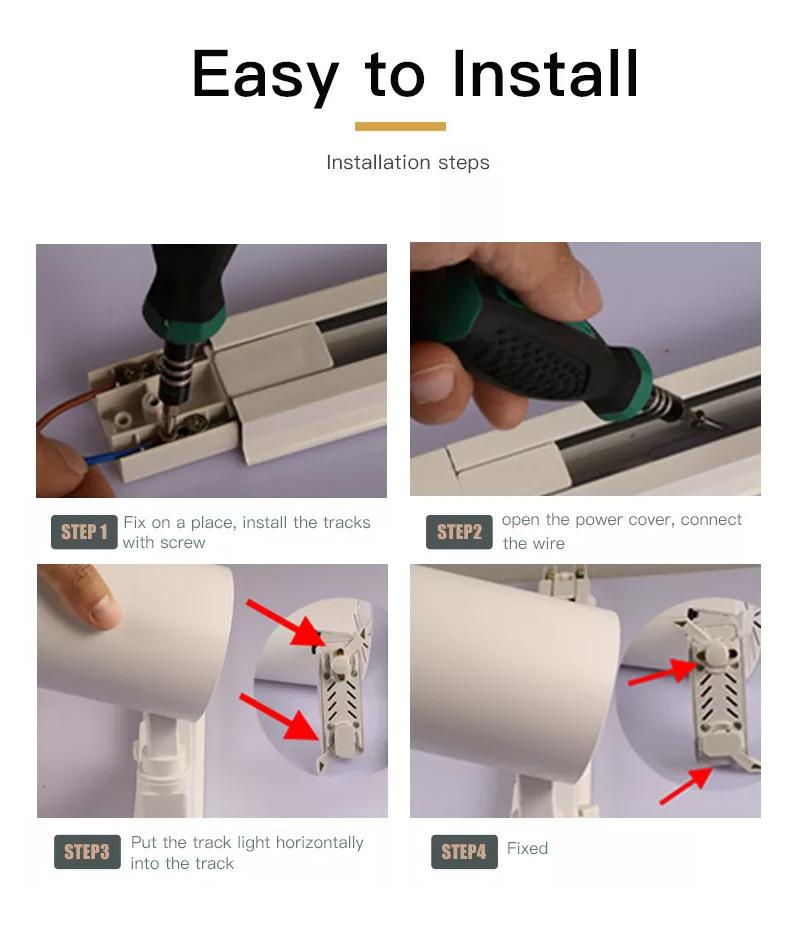 Easy to Install

Installation steps

STEP 1 Fix on a place, install the tracks with screw

STEP2 open the power cover, connect the wire

STEP3 Put the track light horizontally into the track

STEP4 Fixed