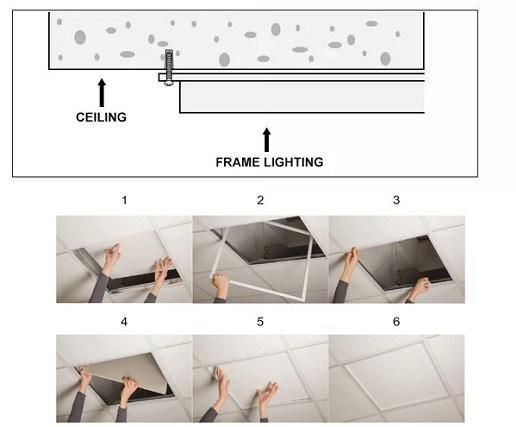 CEILING

FRAME LIGHTING

1

2

3

4

5

6