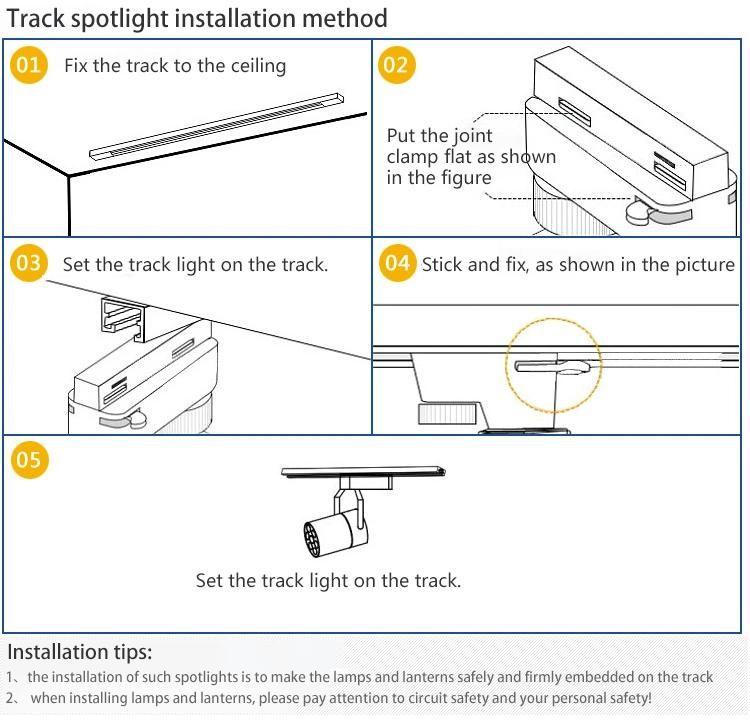 Track spotlight installation method

01 Fix the track to the ceiling

02

Put the joint clamp flat as shown in the figure

03 Set the track light on the track.

04 Stick and fix, as shown in the picture

05

Set the track light on the track.

Installation tips:

1、the installation of such spotlights is to make the lamps and lanterns safely and firmly embedded on the track

2、 when installing lamps and lanterns, please pay attention to circuit safety and your personal safety!