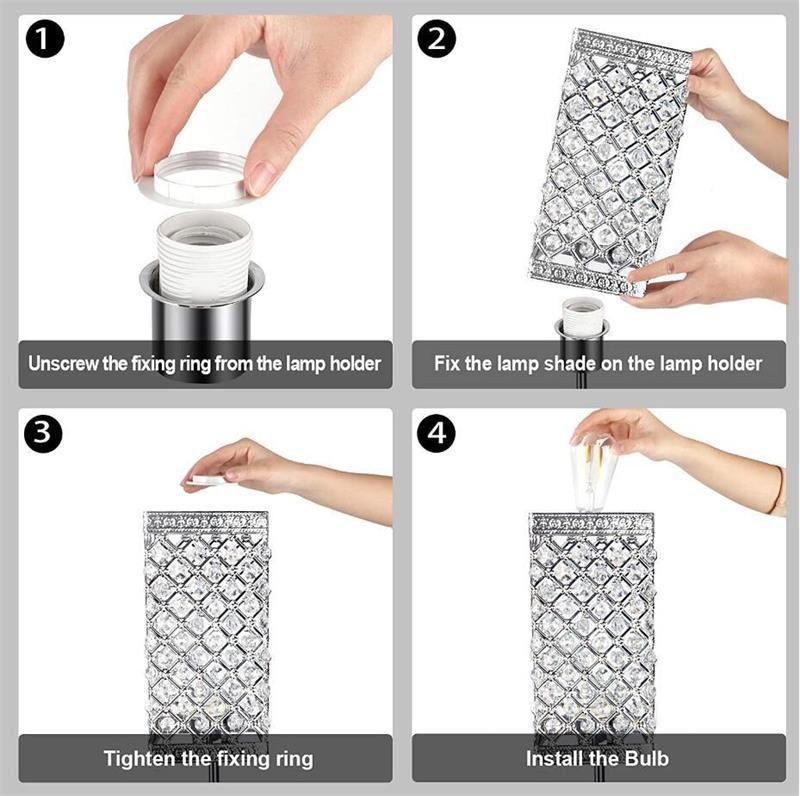 1
Unscrew the fixing ring from the lamp holder

2
Fix the lamp shade on the lamp holder

3
Tighten the fixing ring

4
Install the Bulb