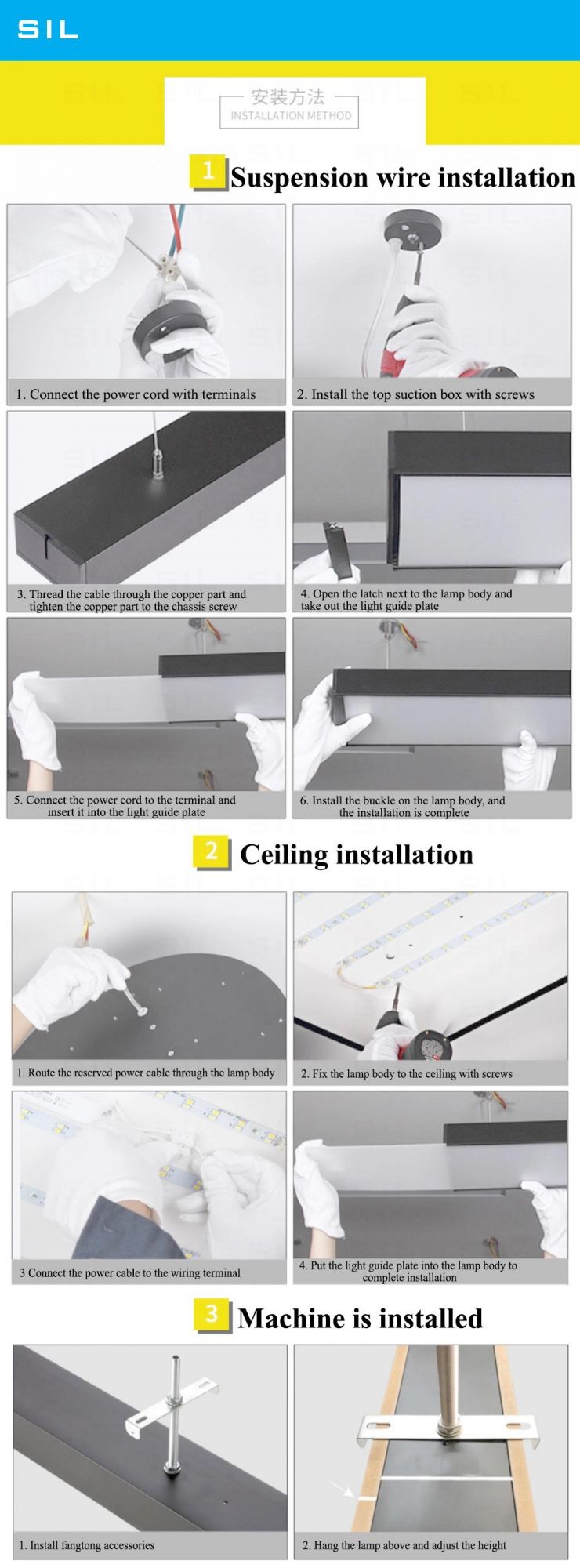 SIL

安装方法
INSTALLATION METHOD

1 Suspension wire installation

1. Connect the power cord with terminals

2. Install the top suction box with screws

3. Thread the cable through the copper part and tighten the copper part to the chassis screw

4. Open the latch next to the lamp body and take out the light guide plate

5. Connect the power cord to the terminal and insert it into the light guide plate

6. Install the buckle on the lamp body, and the installation is complete

2 Ceiling installation

1. Route the reserved power cable through the lamp body

2. Fix the lamp body to the ceiling with screws

3 Connect the power cable to the wiring terminal

4. Put the light guide plate into the lamp body to complete installation

3 Machine is installed

1. Install fangtong accessories

2. Hang the lamp above and adjust the height