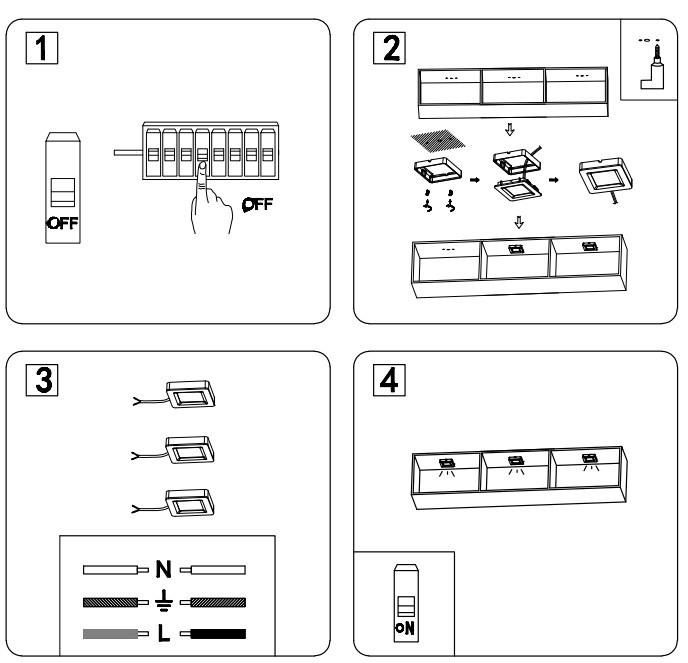 1

OFF

OFF

2

3

N

L

4

ON