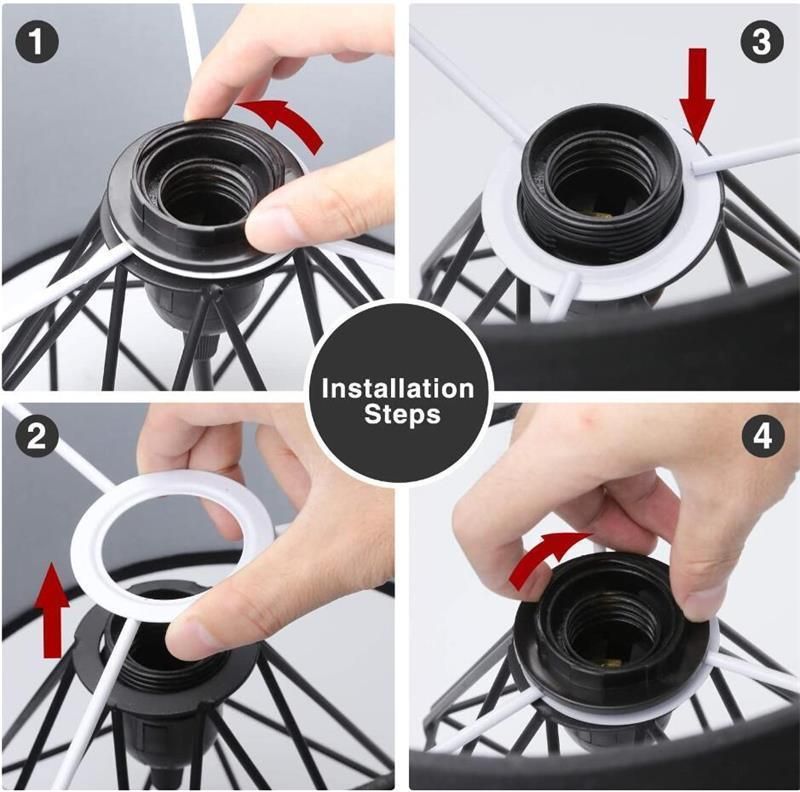 1

3

Installation Steps

2

4