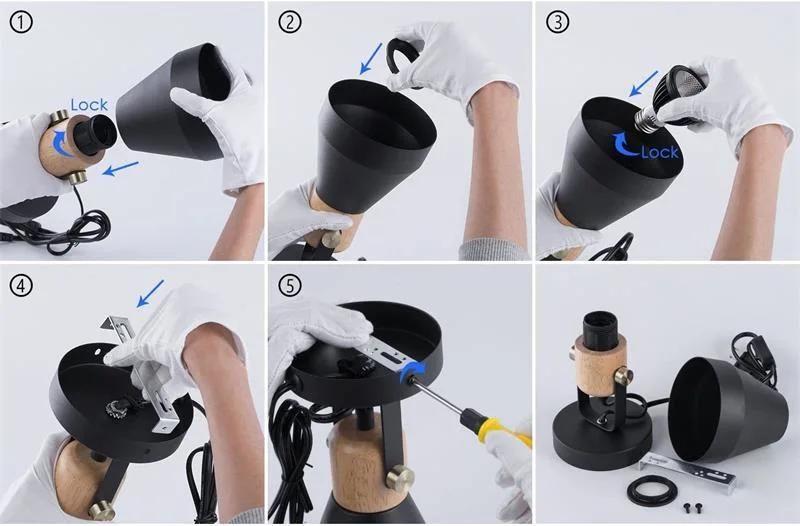 ①
Lock
②
③
Lock
④
⑤