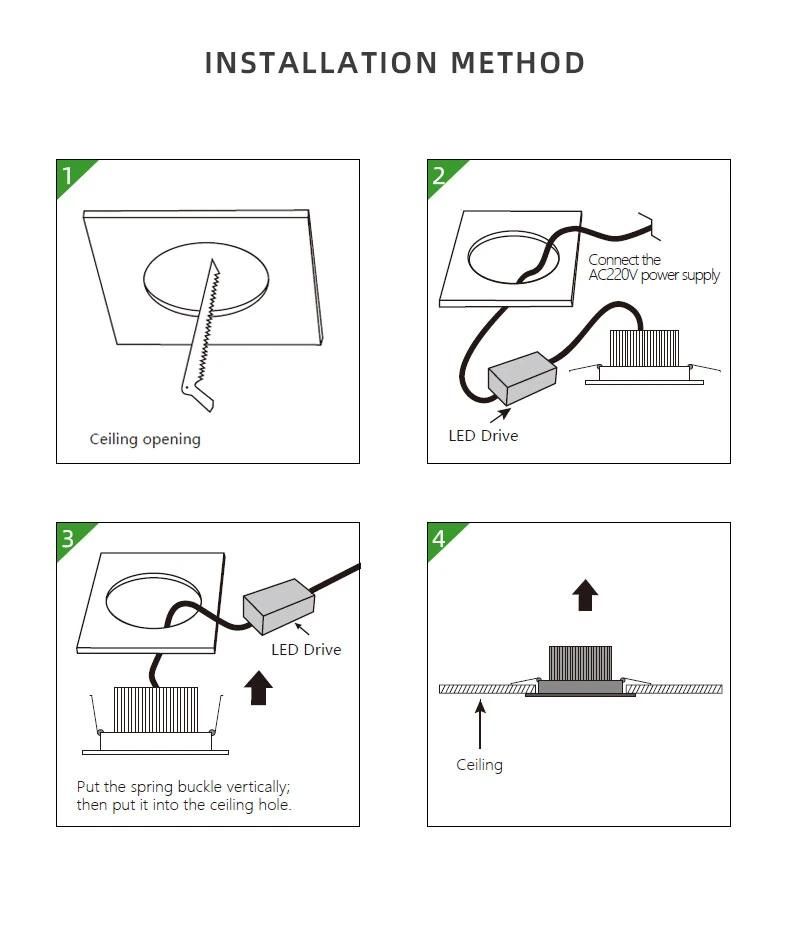 INSTALLATION METHOD

1

Ceiling opening

2

Connect the AC220V power supply

LED Drive

3

LED Drive

Put the spring buckle vertically; then put it into the ceiling hole.

4

Ceiling