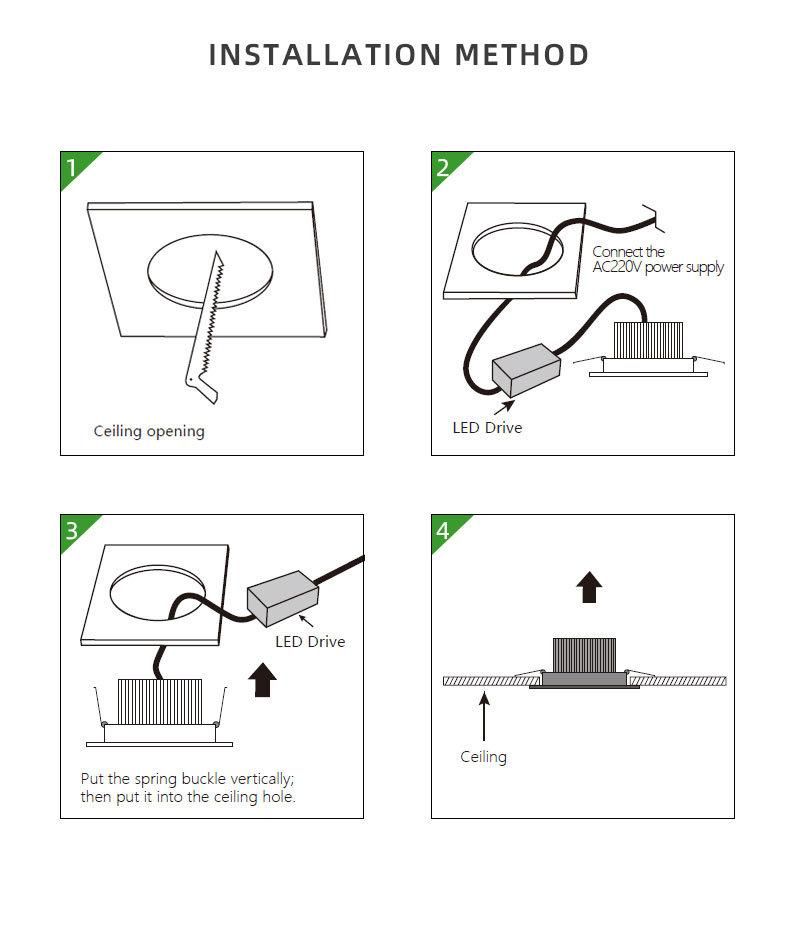 INSTALLATION METHOD

1

Ceiling opening

2

Connect the AC220V power supply

LED Drive

3

LED Drive

Put the spring buckle vertically; then put it into the ceiling hole.

4

Ceiling