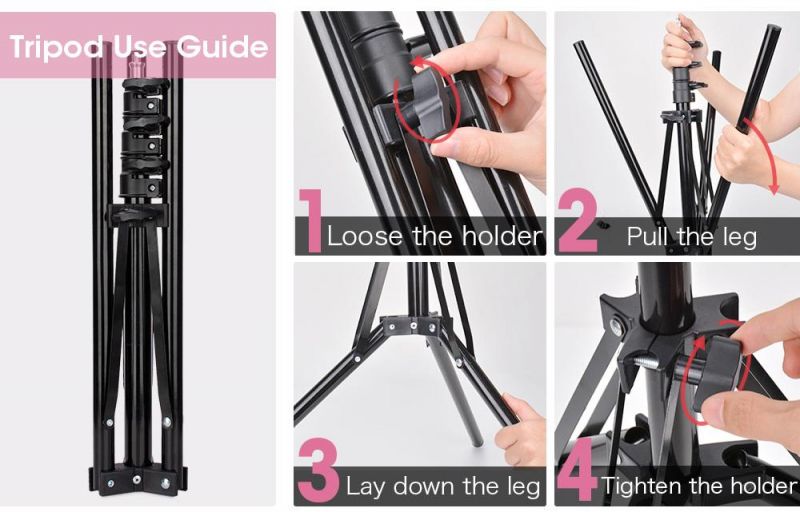 Tripod Use Guide

1 Loose the holder

2 Pull the leg

3 Lay down the leg

4 Tighten the holder